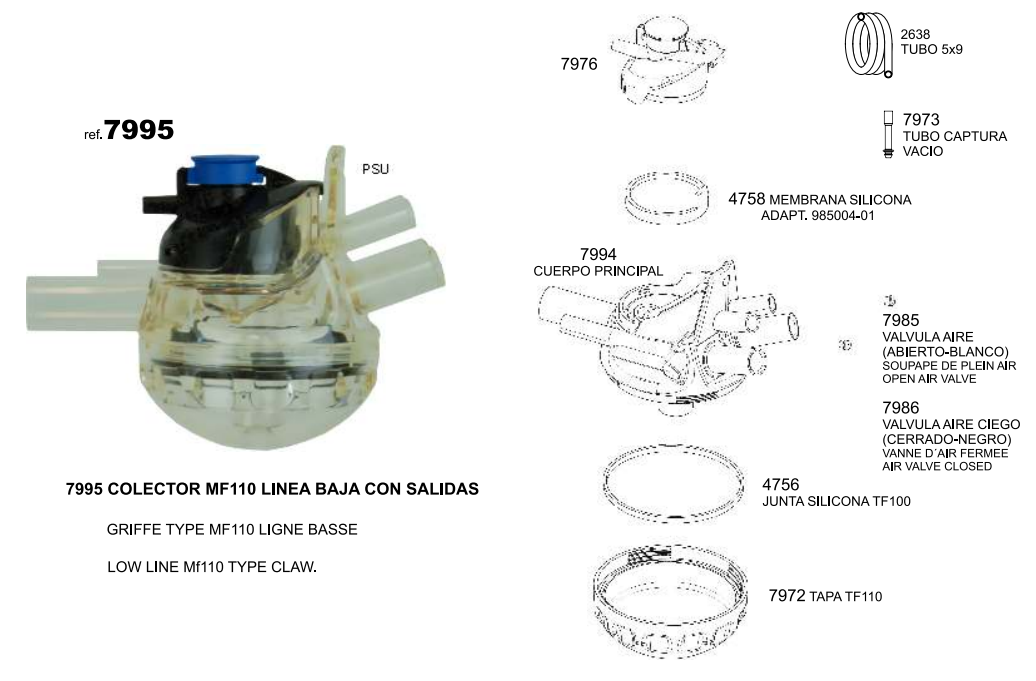 ref. 7995

PSU

7995 COLECTOR MF110 LINEA BAJA CON SALIDAS

GRIFFE TYPE MF110 LIGNE BASSE

LOW LINE Mf110 TYPE CLAW.

7976

2638
TUBO 5x9

7973
TUBO CAPTURA
VACIO

4758 MEMBRANA SILICONA
ADAPT. 985004-01

7994
CUERPO PRINCIPAL

7985
VALVULA AIRE
(ABIERTO-BLANCO)
SOUPAPE DE PLEIN AIR
OPEN AIR VALVE

7986
VALVULA AIRE CIEGO
(CERRADO-NEGRO)
VANNE D´AIR FERMEE
AIR VALVE CLOSED

4756
JUNTA SILICONA TF100

7972 TAPA TF110